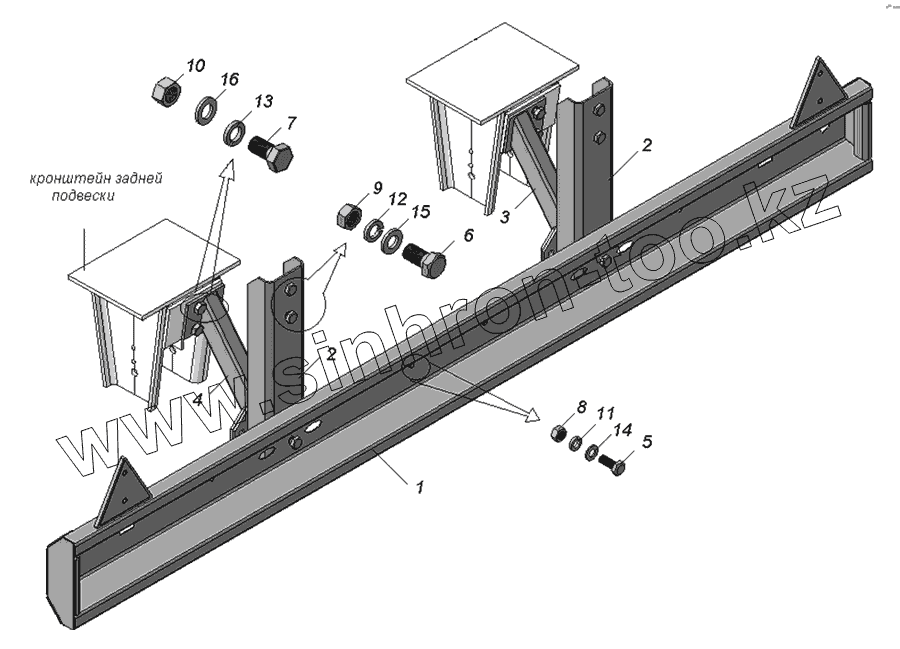 10
16
13
7
кронштейн задней подвески
9
12
15
6
2
3
2
4
8
11
14
5
1
www.sinhron-too.kz